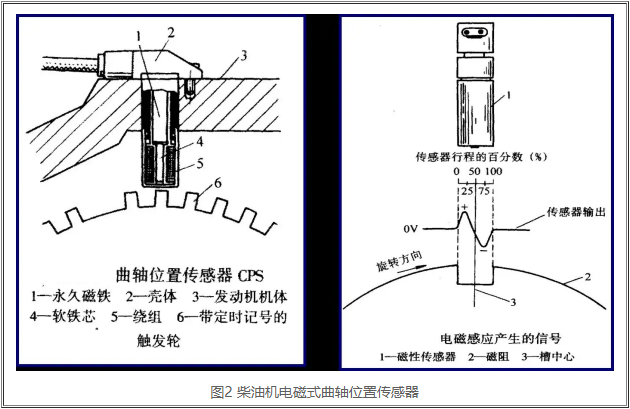 1
2
3
4
5
6

曲轴位置传感器 CPS
1—永久磁铁　2—壳体　3—发动机机体
4—软铁芯　5—绕组　6—带定时记号的触发轮

1
传感器行程的百分数（%）
0　50　100
25　75
+
0V
−
传感器输出
旋转方向
2
3

电磁感应产生的信号
1—磁性传感器　2—磁阻　3—槽中心

图2 柴油机电磁式曲轴位置传感器